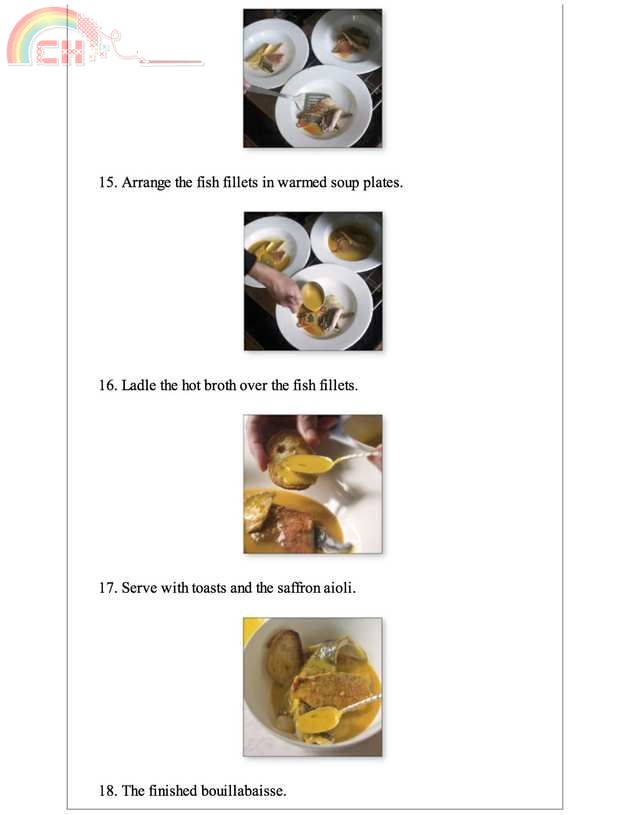 CH

15. Arrange the fish fillets in warmed soup plates.

16. Ladle the hot broth over the fish fillets.

17. Serve with toasts and the saffron aioli.

18. The finished bouillabaisse.