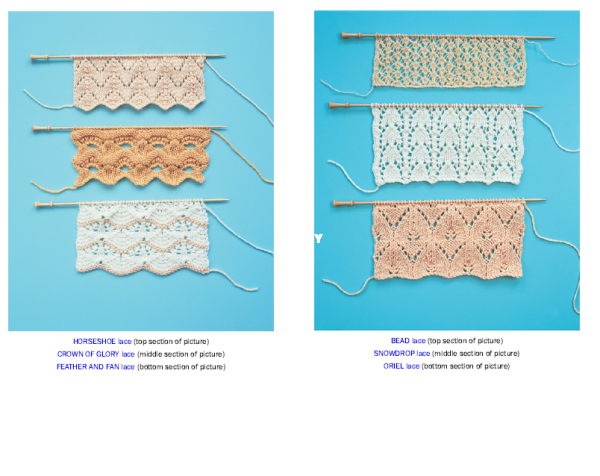 Y

HORSESHOE lace (top section of picture)
CROWN OF GLORY lace (middle section of picture)
FEATHER AND FAN lace (bottom section of picture)

BEAD lace (top section of picture)
SNOWDROP lace (middle section of picture)
ORIEL lace (bottom section of picture)